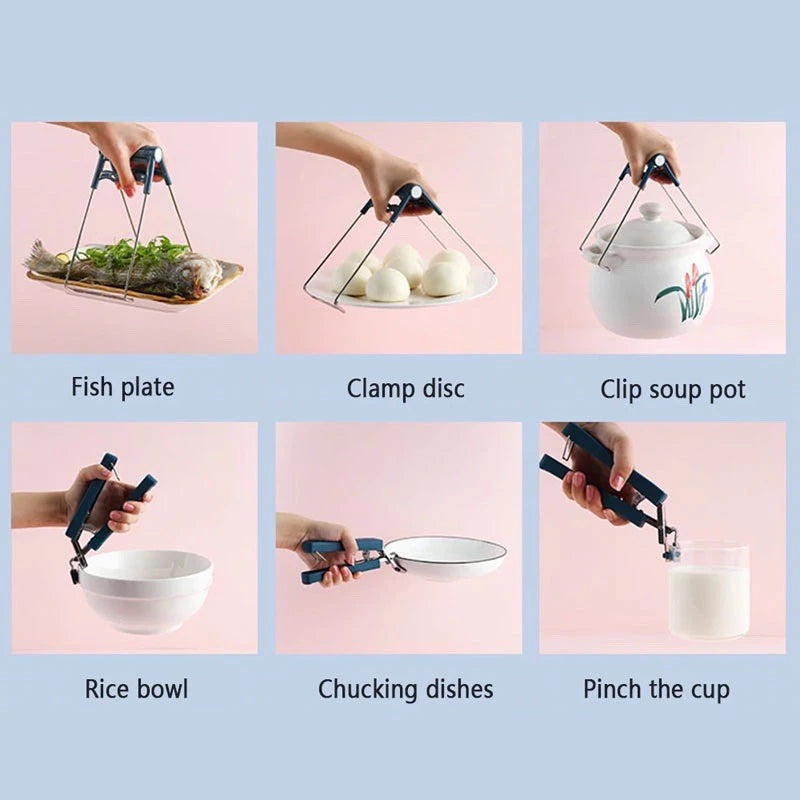 Fish plate

Clamp disc

Clip soup pot

Rice bowl

Chucking dishes

Pinch the cup