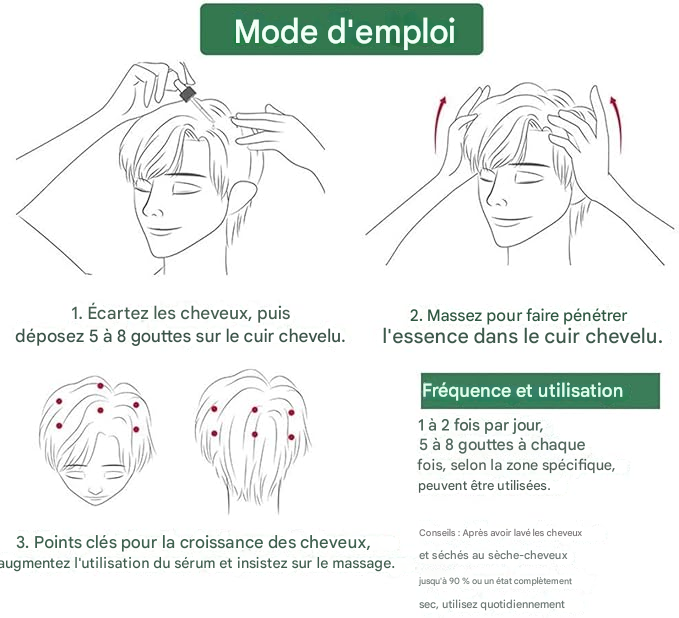 Mode d'emploi

1. Écartez les cheveux, puis déposez 5 à 8 gouttes sur le cuir chevelu.

2. Massez pour faire pénétrer l'essence dans le cuir chevelu.

3. Points clés pour la croissance des cheveux, augmentez l'utilisation du sérum et insistez sur le massage.

Fréquence et utilisation

1 à 2 fois par jour, 5 à 8 gouttes à chaque fois, selon la zone spécifique, peuvent être utilisées.

Conseils : Après avoir lavé les cheveux et séchés au sèche-cheveux jusqu'à 90 % ou un état complètement sec, utilisez quotidiennement