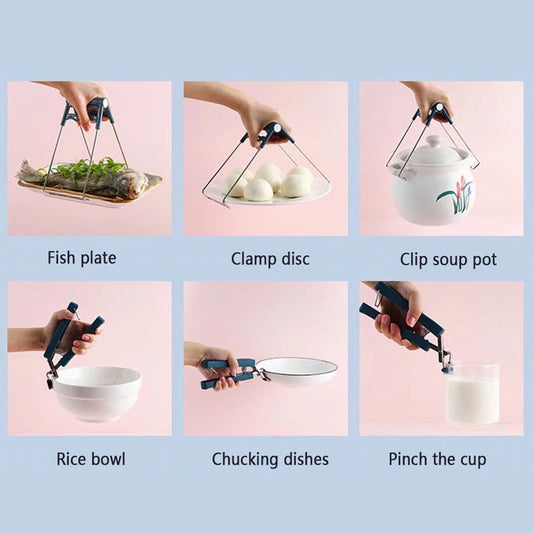 Fish plate

Clamp disc

Clip soup pot

Rice bowl

Chucking dishes

Pinch the cup